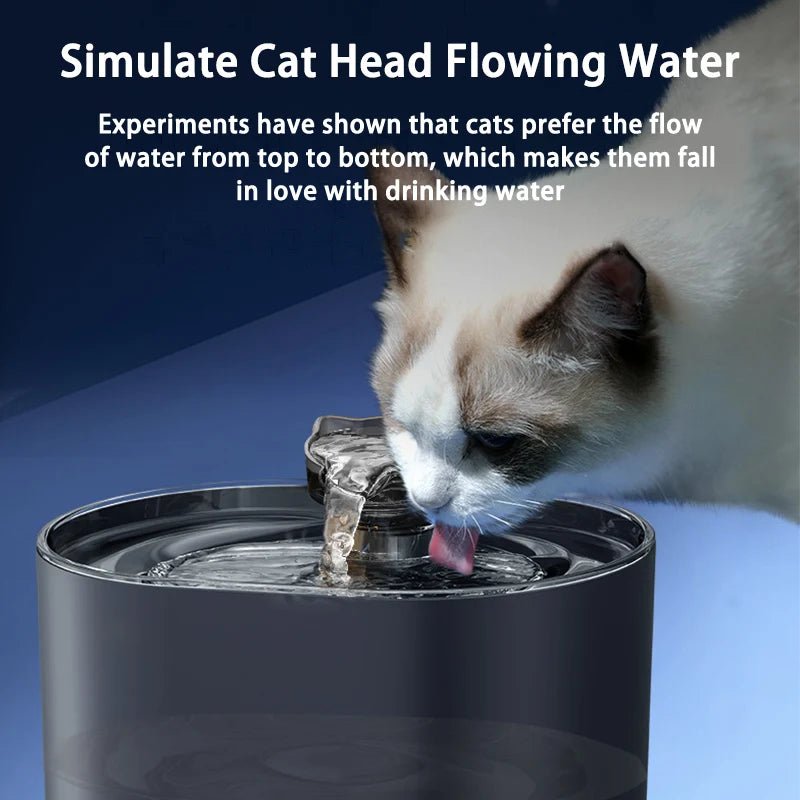 Simulate Cat Head Flowing Water

Experiments have shown that cats prefer the flow of water from top to bottom, which makes them fall in love with drinking water